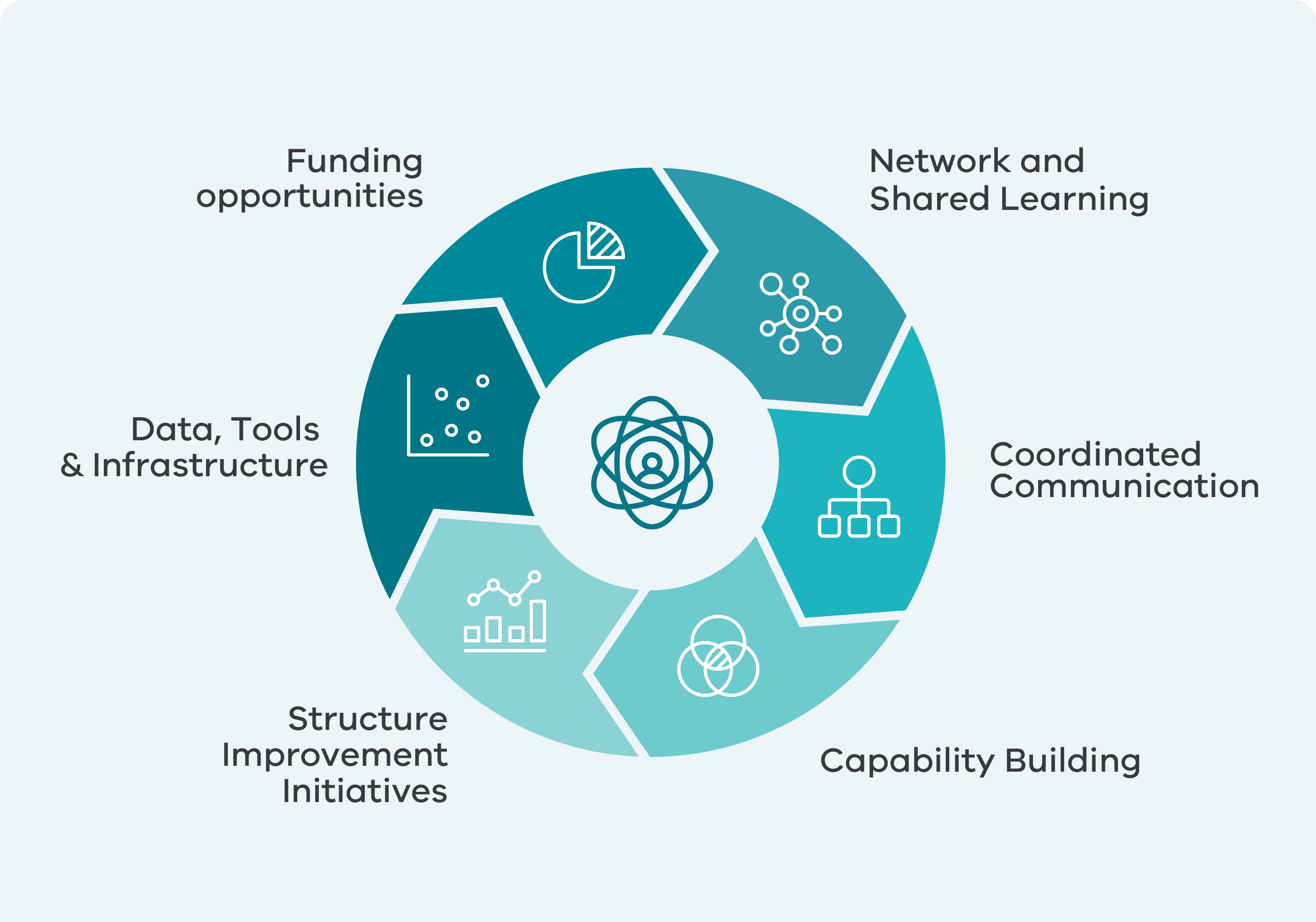 Funding opportunities

Network and Shared Learning

Coordinated Communication

Capability Building

Structure Improvement Initiatives

Data, Tools & Infrastructure